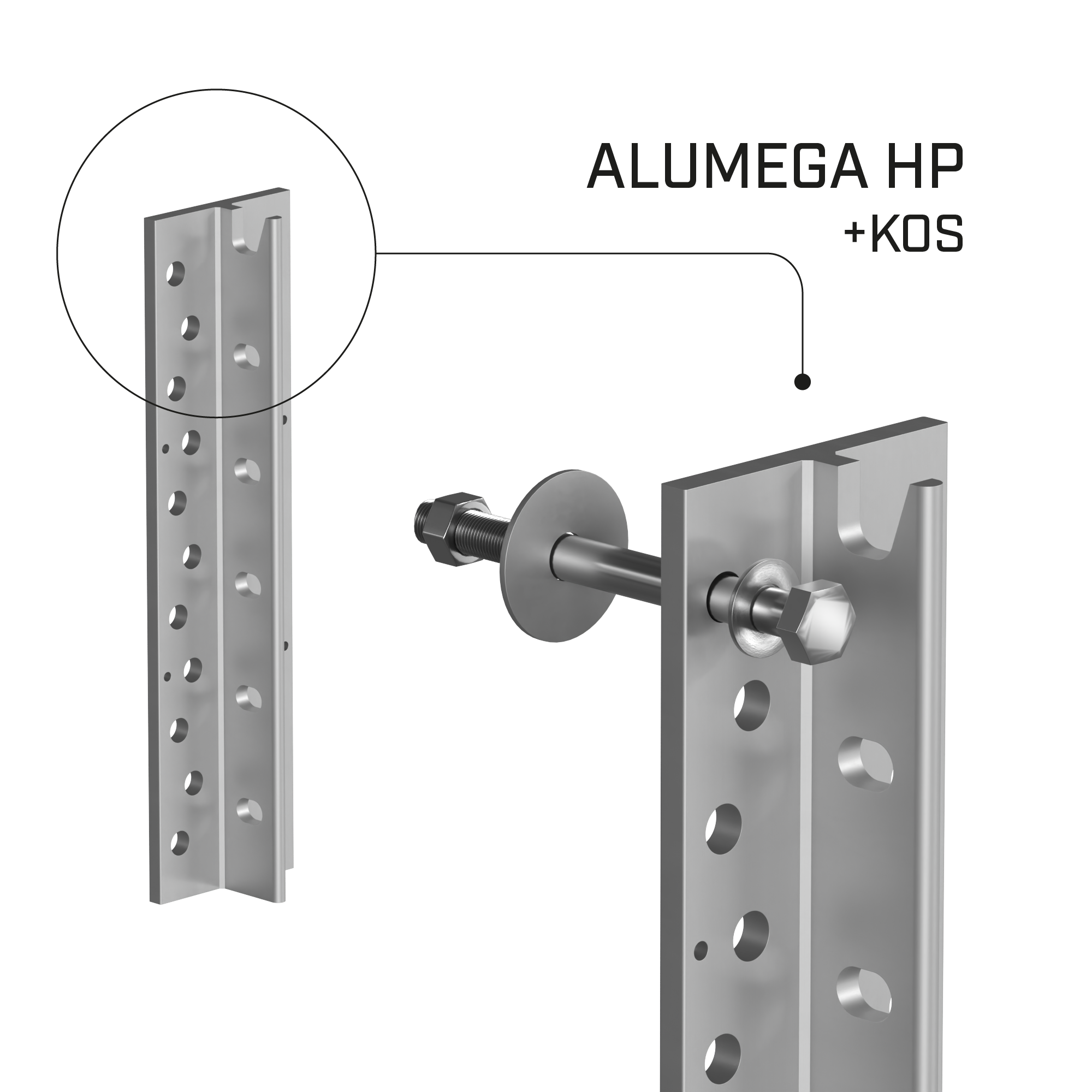 ALUMEGA HP
+KOS